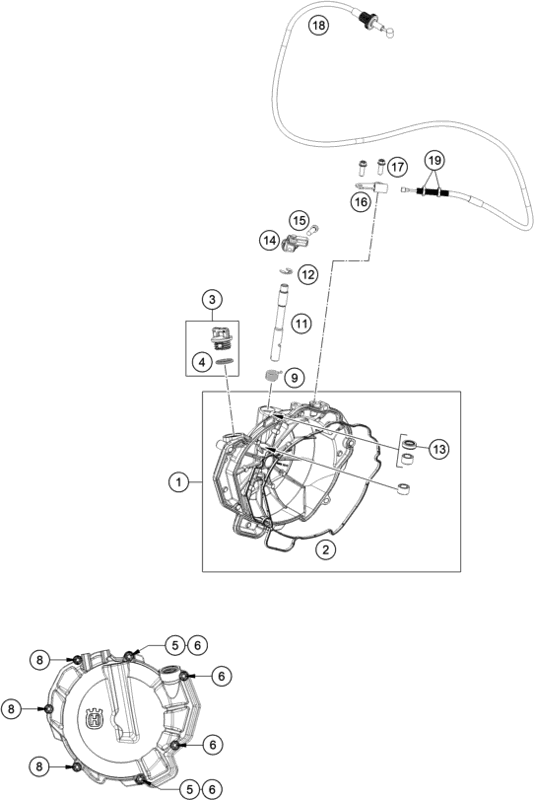 18
17
19
16
15
14
12
3
11
4
9
13
1
2
8
5
6
6
8
6
8
5
6