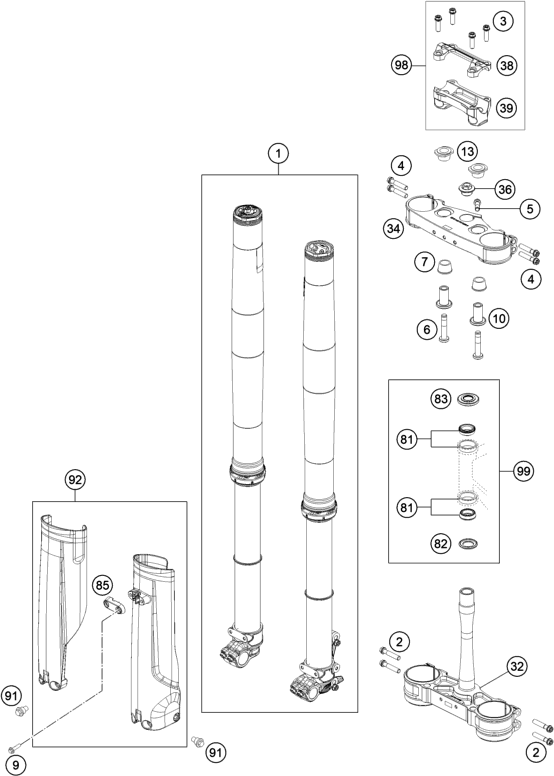 3
98
38
39
1
13
4
36
5
34
7
4
6
10
83
81
99
81
82
92
85
2
32
91
9
91
2