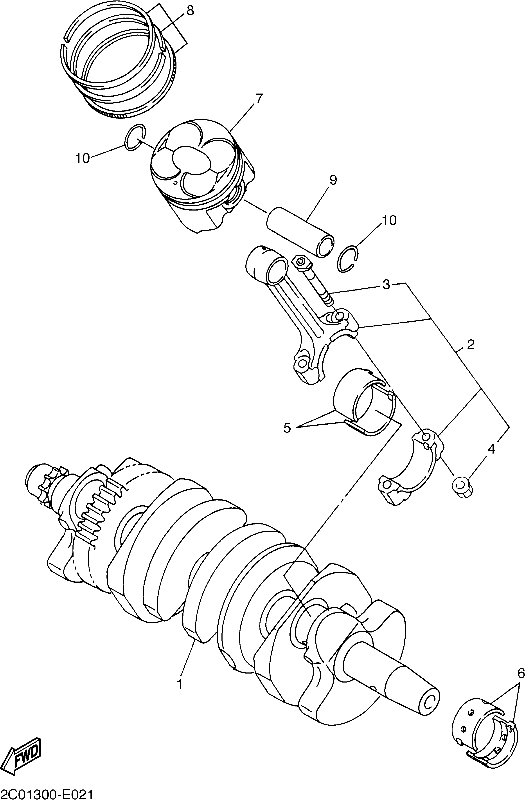 8
7
10
9
10
3
2
5
4
1
6
FWD
2C01300-E021