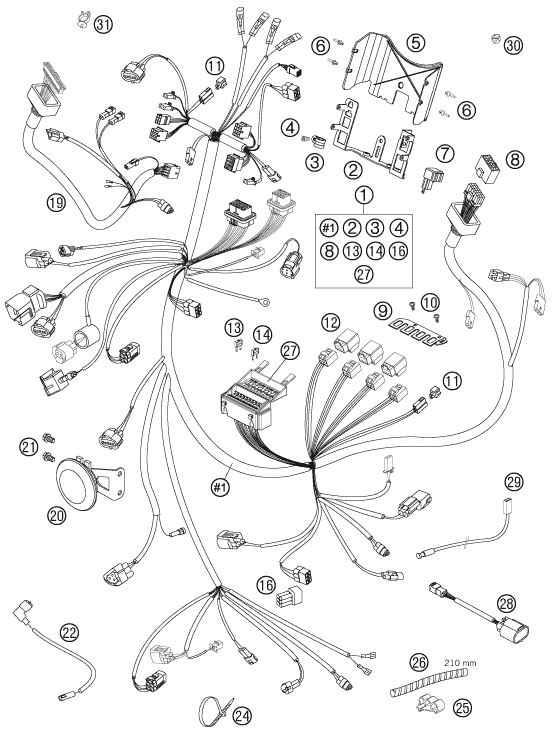 31
11
6
5
30
6
4
3
2
7
8
19
1
#1 2 3 4
8 13 14 16
27
9
10
13
14
12
27
11
21
20
#1
29
16
28
22
26
210 mm
25
24