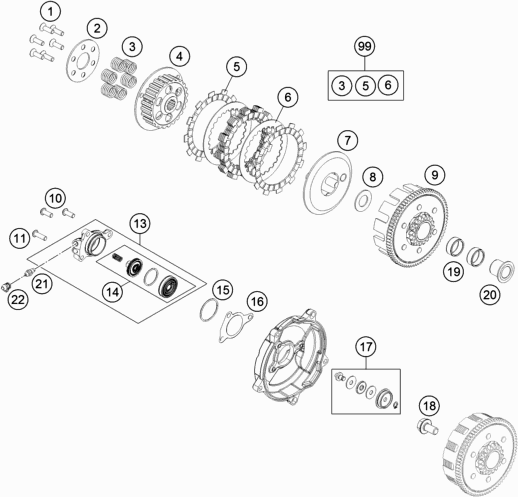 1
2
3
4
5
6
99
3 5 6
7
8
9
10
11
13
14
21
22
15
16
19
20
17
18