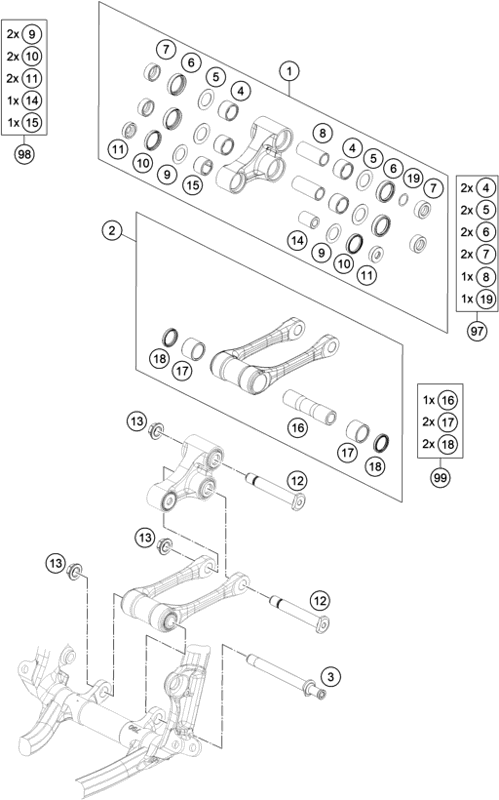 2x 9
2x 10
2x 11
1x 14
1x 15
98

7
6
5
4
1
11
10
9
15
8
4
5
6
19
7
14
9
10
11

2x 4
2x 5
2x 6
2x 7
1x 8
1x 19
97

2
18
17
16
17
18

1x 16
2x 17
2x 18
99

13
12
13
13
12
3