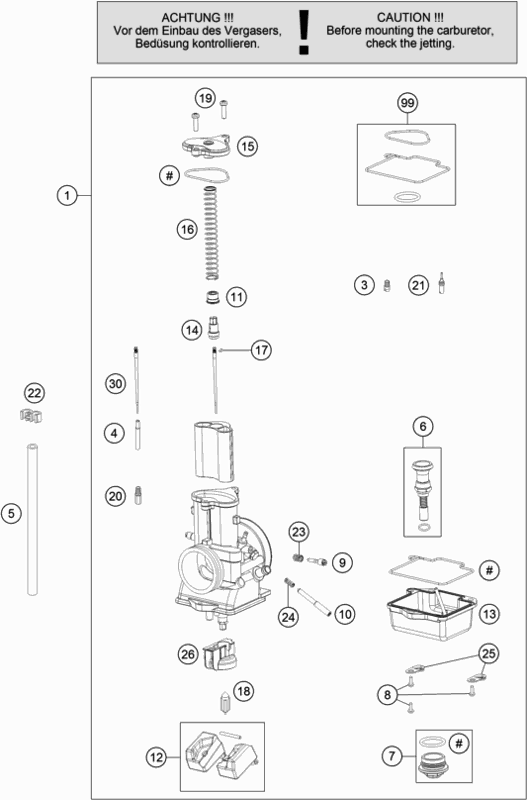 ACHTUNG !!!
Vor dem Einbau des Vergasers, Bedüsung kontrollieren.

!

CAUTION !!!
Before mounting the carburetor, check the jetting.

19
99
15
#
1
16
3
21
11
14
17
30
22
4
6
20
5
23
9
#
24
10
13
26
25
18
8
12
7
#