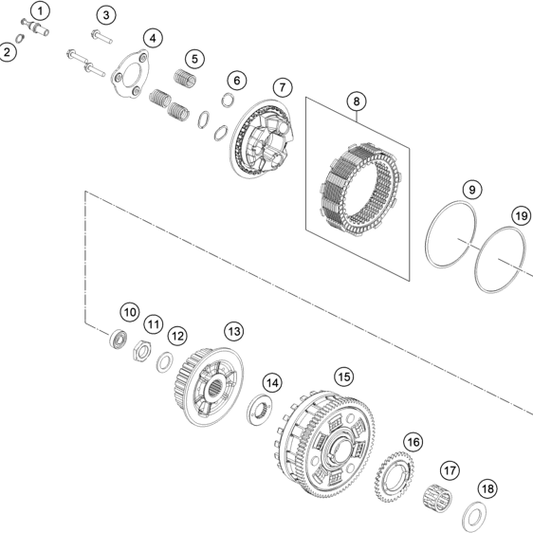 1
2
3
4
5
6
7
8
9
19
10
11
12
13
14
15
16
17
18