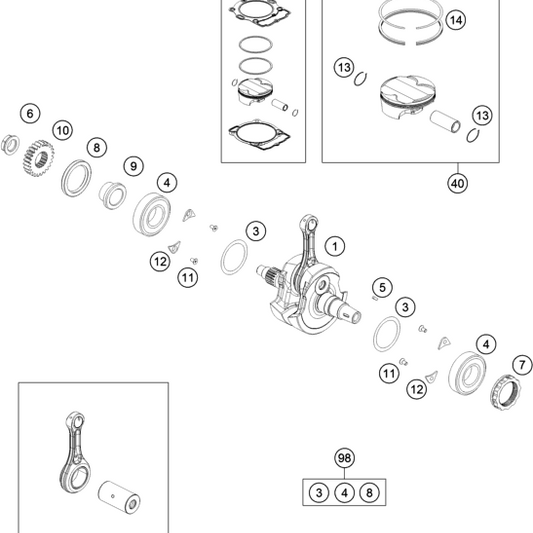 14
13
13
40
6
10
8
9
4
3
1
12
11
5
3
4
7
11
12
98
3
4
8