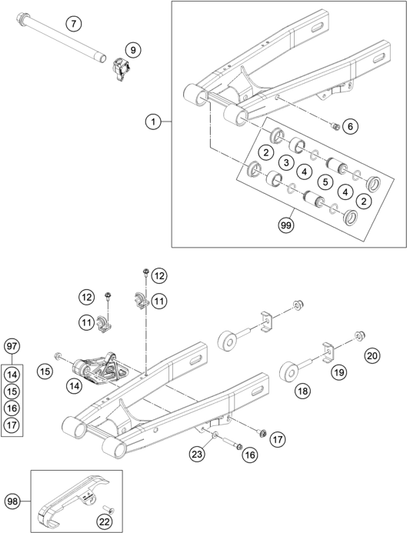 7
9
1
6
2
3
4
5
4
2
99
12
12
11
11
97
14
15
16
17
15
14
20
19
18
17
23
16
98
22