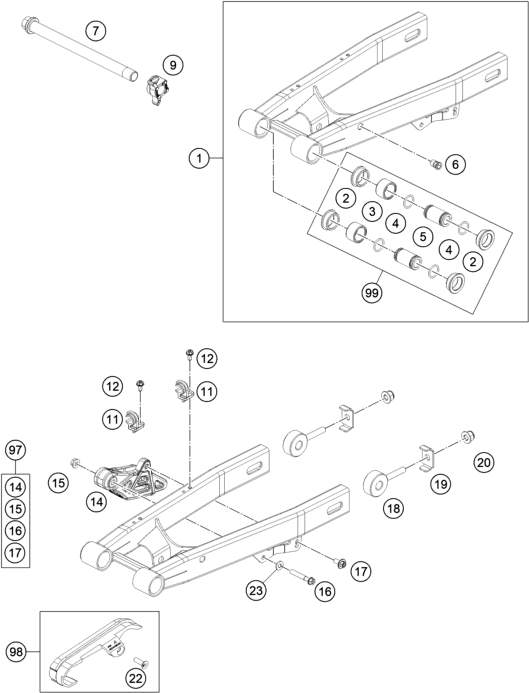 7
9
1
6
2
3
4
5
4
2
99
12
12
11
11
97
14
15
16
17
15
14
20
19
18
17
23
16
98
22