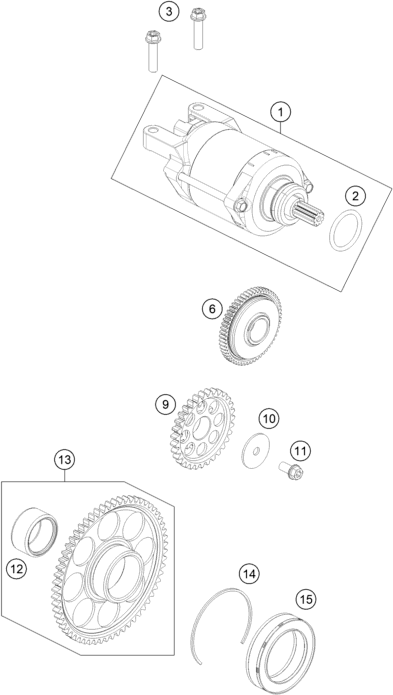 3
1
2
6
9
10
11
13
12
14
15