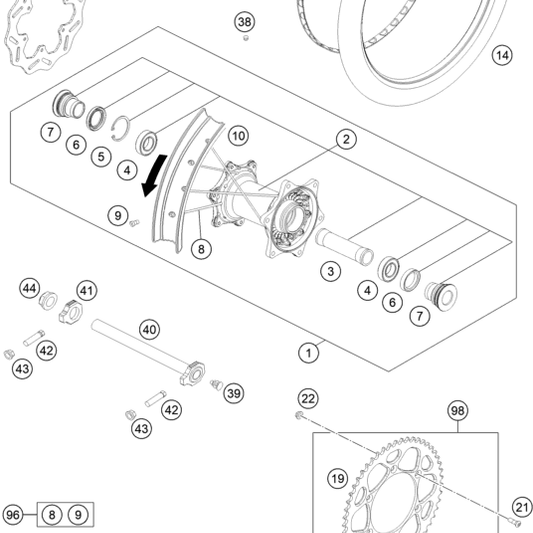 38
14
7
6
5
4
10
2
9
8
3
4
6
7
44
41
40
42
43
1
39
42
43
22
98
19
21
96
8
9