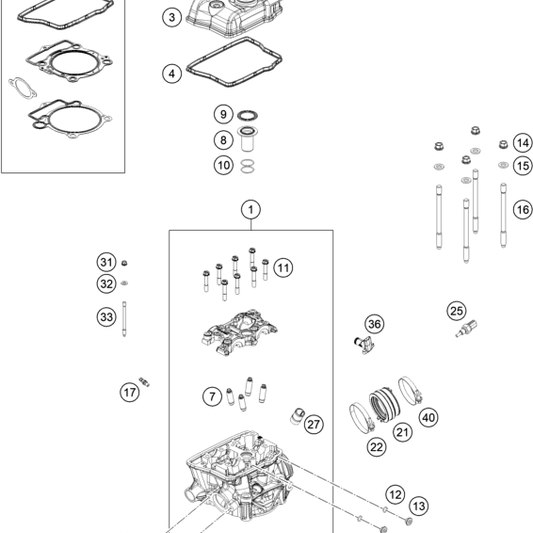 3
4
9
8
10
14
15
16
1
31
32
33
11
36
25
17
7
27
40
21
22
12
13